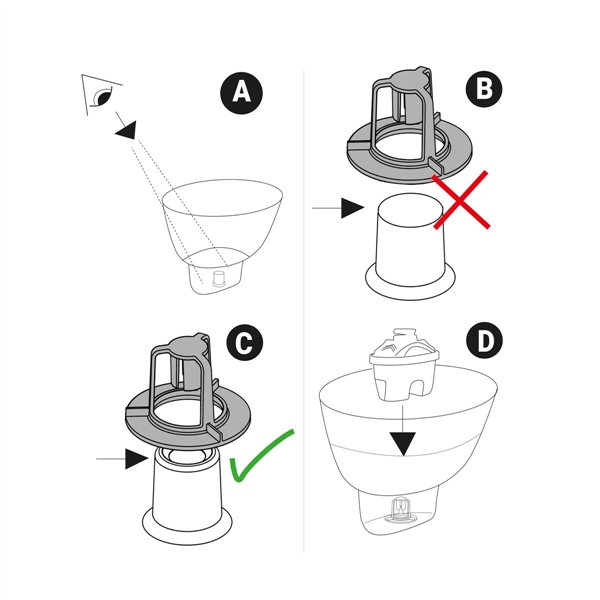 A

B

C

D