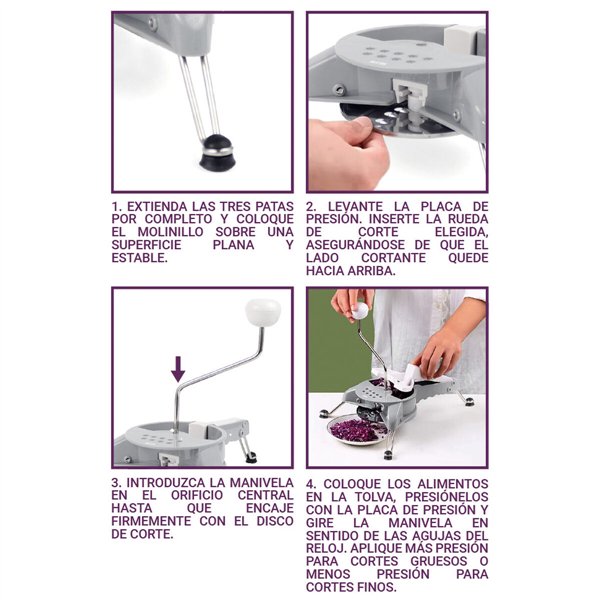 1. EXTIENDA LAS TRES PATAS POR COMPLETO Y COLOQUE EL MOLINILLO SOBRE UNA SUPERFICIE PLANA Y ESTABLE.

2. LEVANTE LA PLACA DE PRESIÓN. INSERTE LA RUEDA DE CORTE ELEGIDA, ASEGURÁNDOSE DE QUE EL LADO CORTANTE QUEDE HACIA ARRIBA.

3. INTRODUZCA LA MANIVELA EN EL ORIFICIO CENTRAL HASTA QUE ENCAJE FIRMEMENTE CON EL DISCO DE CORTE.

4. COLOQUE LOS ALIMENTOS EN LA TOLVA, PRESIÓNELOS CON LA PLACA DE PRESIÓN Y GIRE LA MANIVELA EN SENTIDO DE LAS AGUJAS DEL RELOJ. APLIQUE MÁS PRESIÓN PARA CORTES GRUESOS O MENOS PRESIÓN PARA CORTES FINOS.