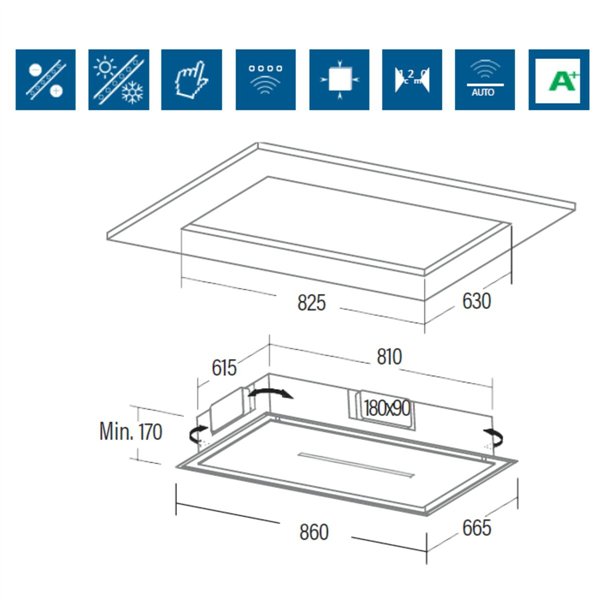 120 cm

AUTO

A+

825

630

615

810

180x90

Min. 170

860

665