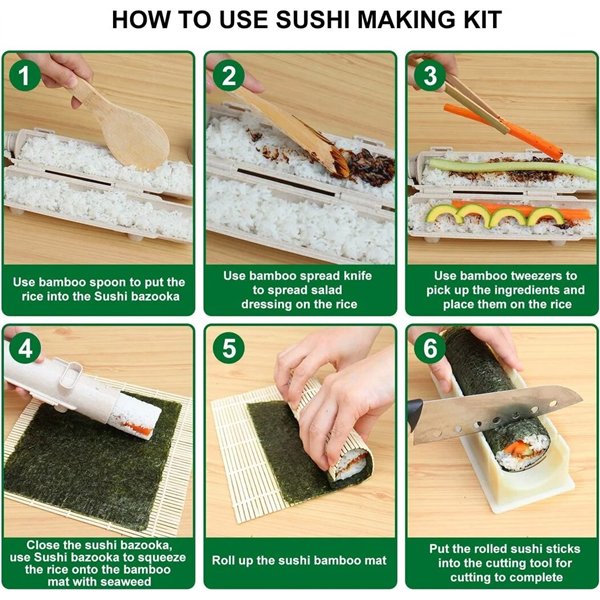 HOW TO USE SUSHI MAKING KIT

1

Use bamboo spoon to put the rice into the Sushi bazooka

2

Use bamboo spread knife to spread salad dressing on the rice

3

Use bamboo tweezers to pick up the ingredients and place them on the rice

4

Close the sushi bazooka, use Sushi bazooka to squeeze the rice onto the bamboo mat with seaweed

5

Roll up the sushi bamboo mat

6

Put the rolled sushi sticks into the cutting tool for cutting to complete