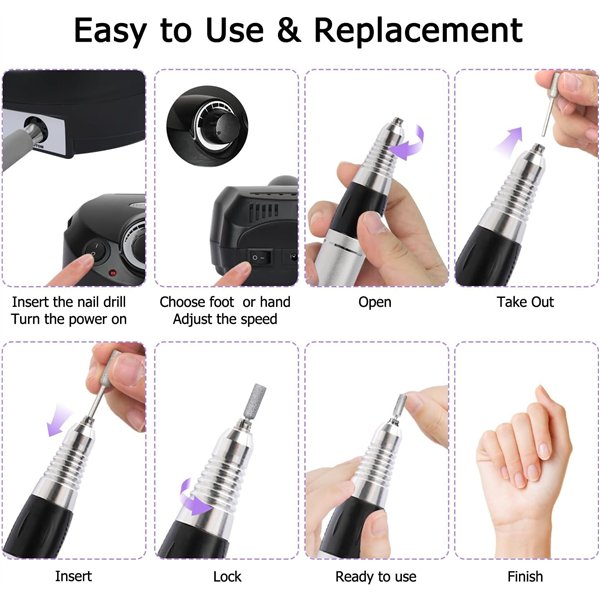 Easy to Use & Replacement

Insert the nail drill
Turn the power on

Choose foot  or hand
Adjust the speed

Open

Take Out

Insert

Lock

Ready to use

Finish