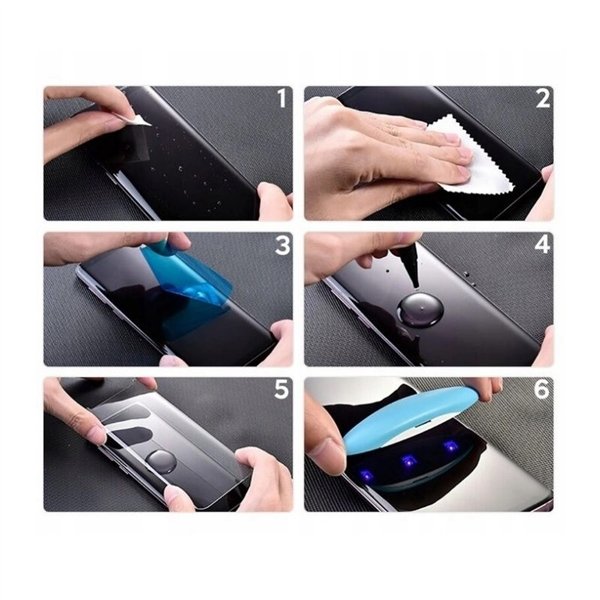 1

2

3

4

5

6