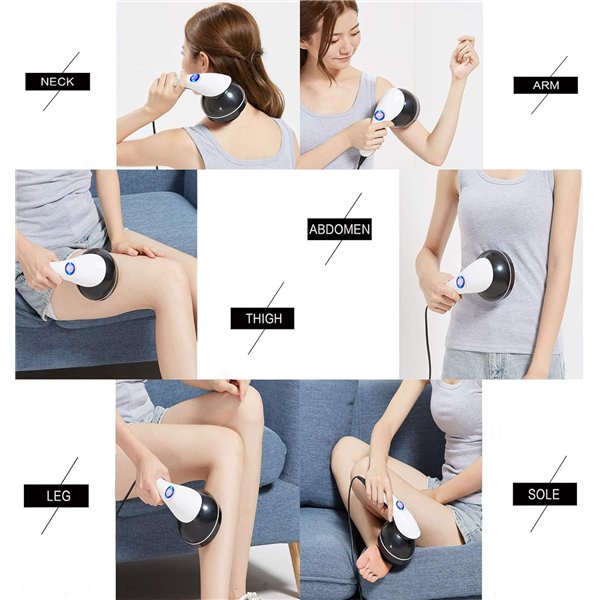 NECK

ARM

ABDOMEN

THIGH

LEG

SOLE