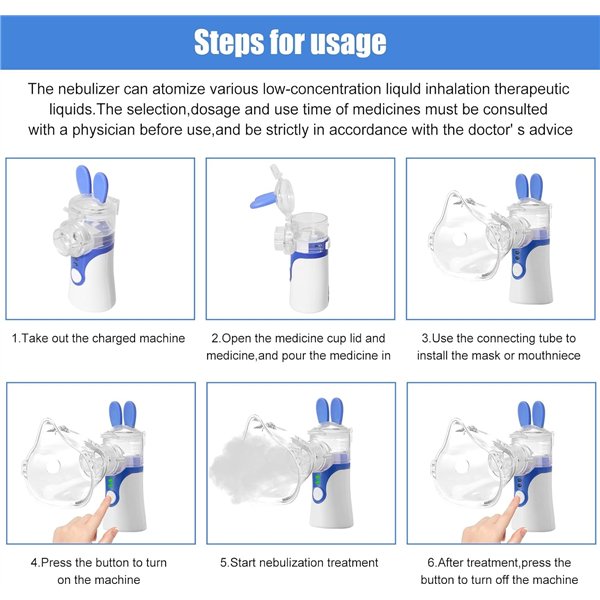 Steps for usage

The nebulizer can atomize various low-concentration liquld inhalation therapeutic liquids.The selection,dosage and use time of medicines must be consulted with a physician before use,and be strictly in accordance with the doctor' s advice

1.Take out the charged machine

2.Open the medicine cup lid and medicine,and pour the medicine in

3.Use the connecting tube to install the mask or mouthniece

4.Press the button to turn on the machine

5.Start nebulization treatment

6.After treatment,press the button to turn off the machine