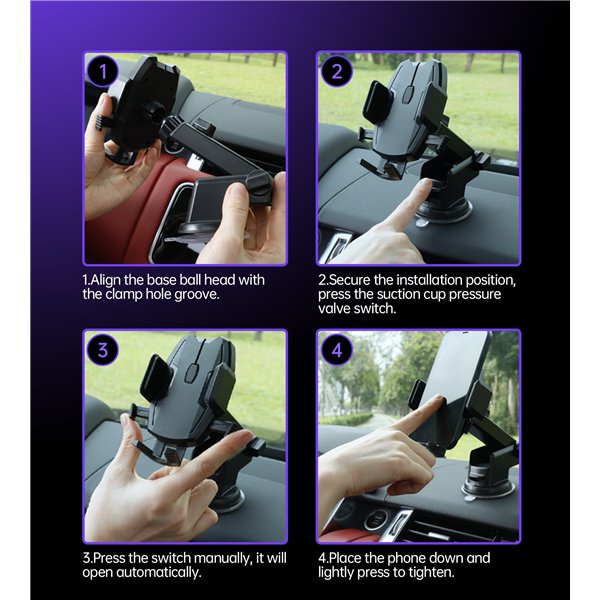 1

1.Align the base ball head with the clamp hole groove.

2

2.Secure the installation position, press the suction cup pressure valve switch.

3

3.Press the switch manually, it will open automatically.

4

4.Place the phone down and lightly press to tighten.