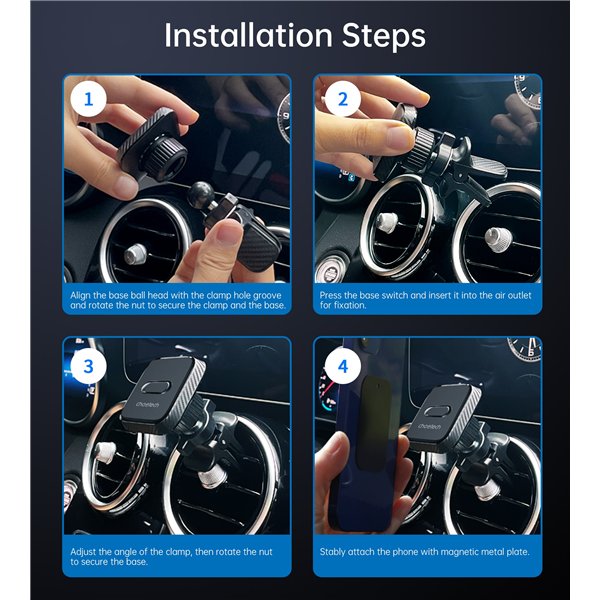 Installation Steps

1

Align the base ball head with the clamp hole groove and rotate the nut to secure the clamp and the base.

2

Press the base switch and insert it into the air outlet for fixation.

3

choetech

Adjust the angle of the clamp, then rotate the nut to secure the base.

4

choetech

Stably attach the phone with magnetic metal plate.