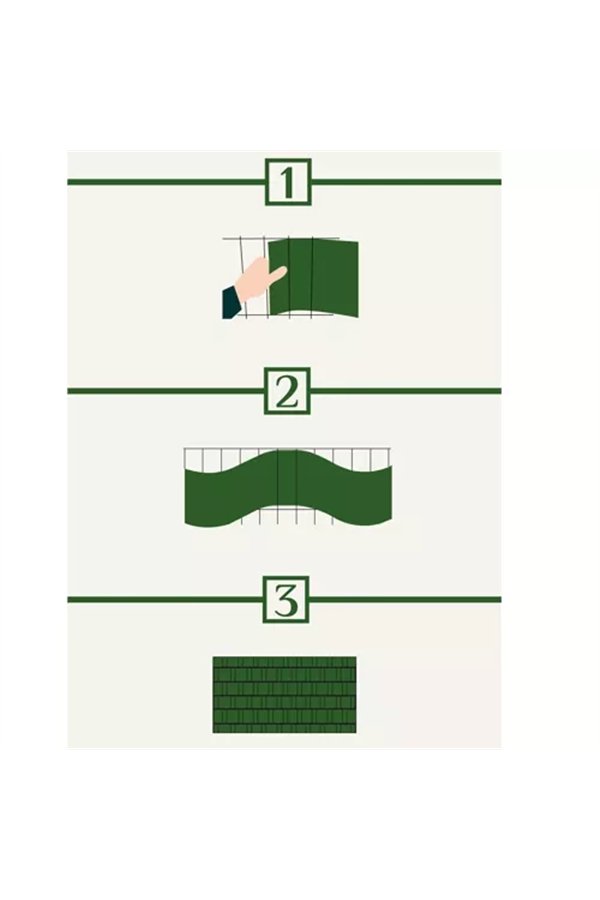 1

2

3