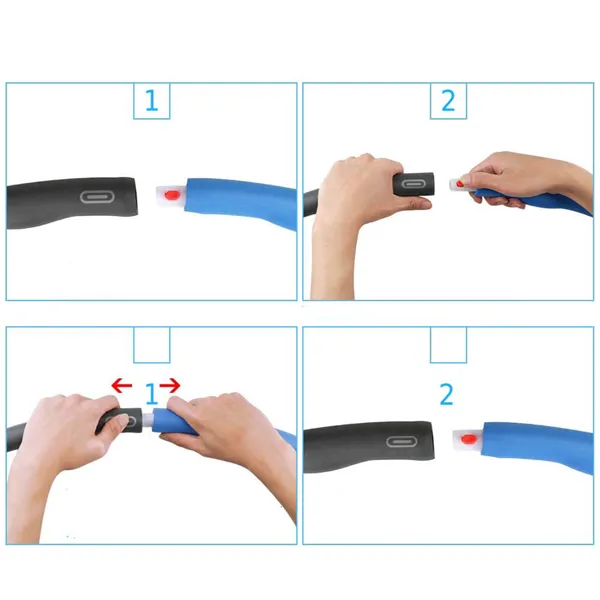 1

2

1

2