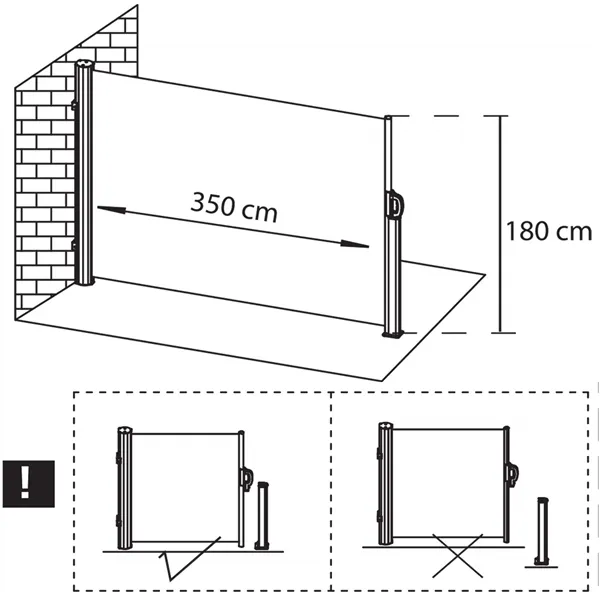 350 cm

180 cm

!