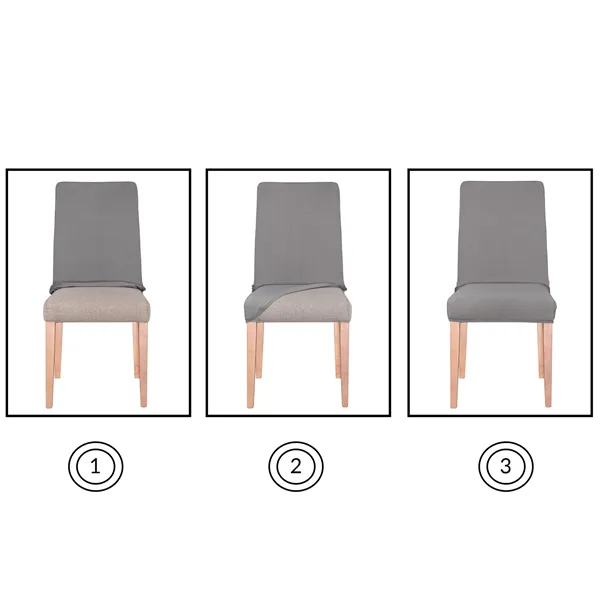 1

2

3