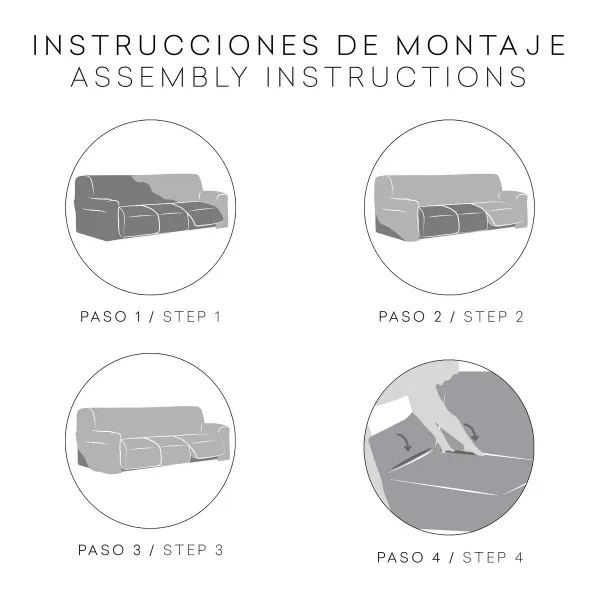 INSTRUCCIONES DE MONTAJE
ASSEMBLY INSTRUCTIONS

PASO 1 / STEP 1

PASO 2 / STEP 2

PASO 3 / STEP 3

PASO 4 / STEP 4