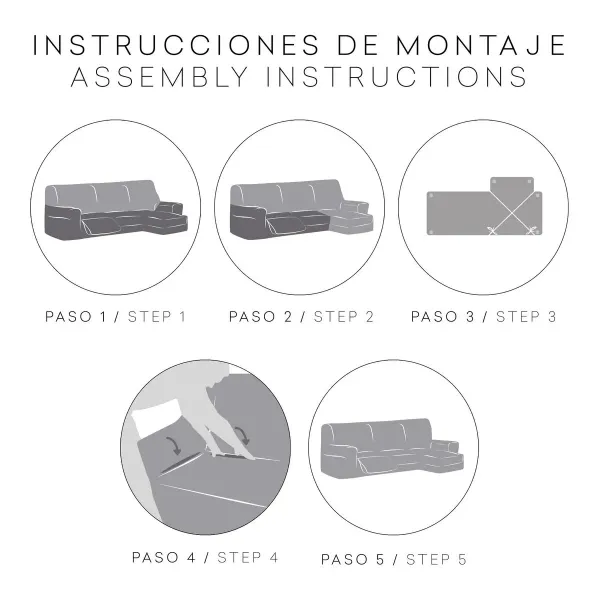 INSTRUCCIONES DE MONTAJE
ASSEMBLY INSTRUCTIONS

PASO 1 / STEP 1

PASO 2 / STEP 2

PASO 3 / STEP 3

PASO 4 / STEP 4

PASO 5 / STEP 5