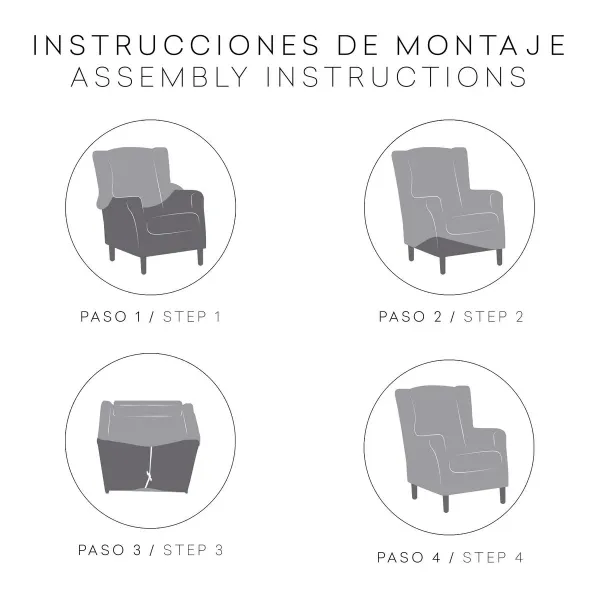 INSTRUCCIONES DE MONTAJE
ASSEMBLY INSTRUCTIONS

PASO 1 / STEP 1

PASO 2 / STEP 2

PASO 3 / STEP 3

PASO 4 / STEP 4