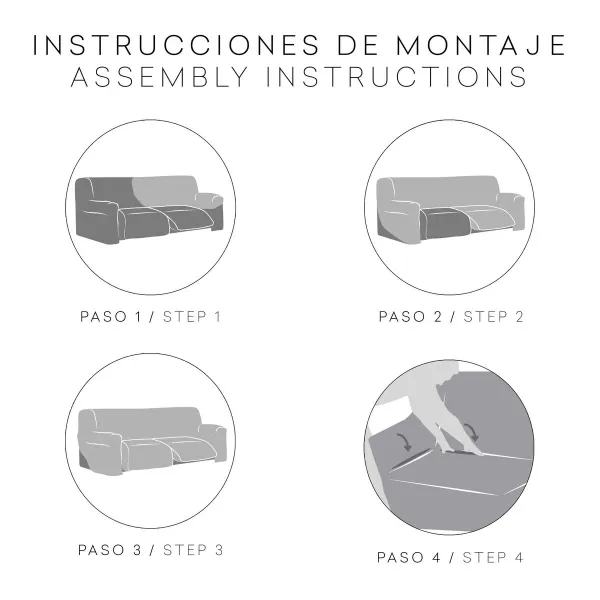 INSTRUCCIONES DE MONTAJE
ASSEMBLY INSTRUCTIONS

PASO 1 / STEP 1

PASO 2 / STEP 2

PASO 3 / STEP 3

PASO 4 / STEP 4