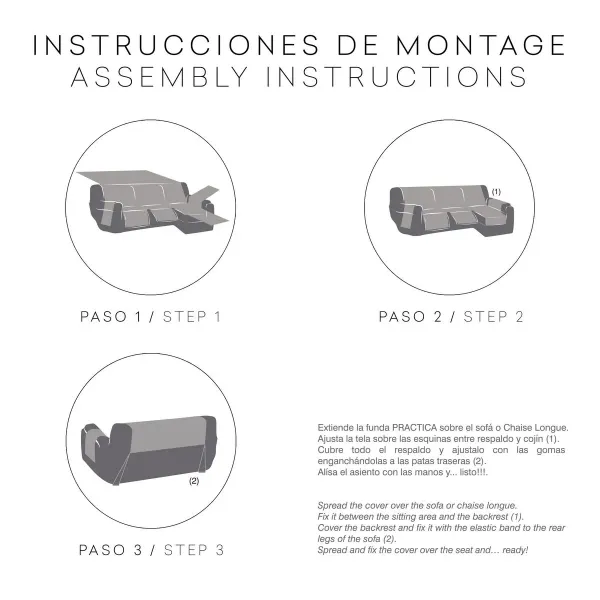 INSTRUCCIONES DE MONTAGE
ASSEMBLY INSTRUCTIONS

PASO 1 / STEP 1

(1)

PASO 2 / STEP 2

(2)

PASO 3 / STEP 3

Extiende la funda PRACTICA sobre el sofá o Chaise Longue.
Ajusta la tela sobre las esquinas entre respaldo y cojín (1).
Cubre todo el respaldo y ajustalo con las gomas enganchándolas a las patas traseras (2).
Alísa el asiento con las manos y... listo!!!.

Spread the cover over the sofa or chaise longue.
Fix it between the sitting area and the backrest (1).
Cover the backrest and fix it with the elastic band to the rear legs of the sofa (2).
Spread and fix the cover over the seat and… ready!