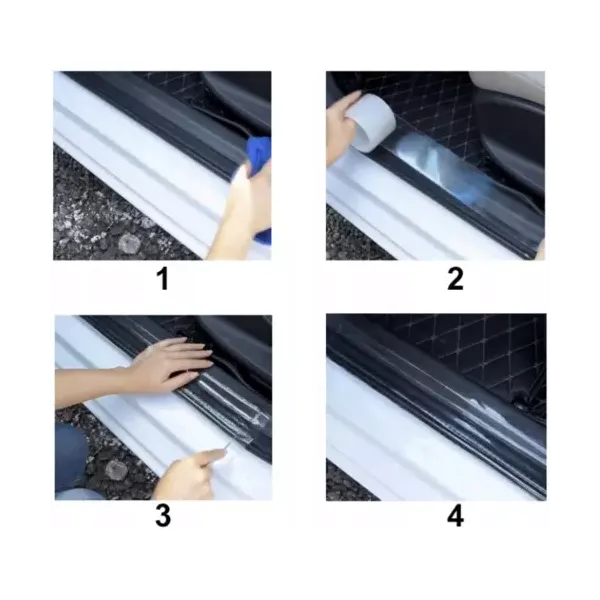 1

2

3

4