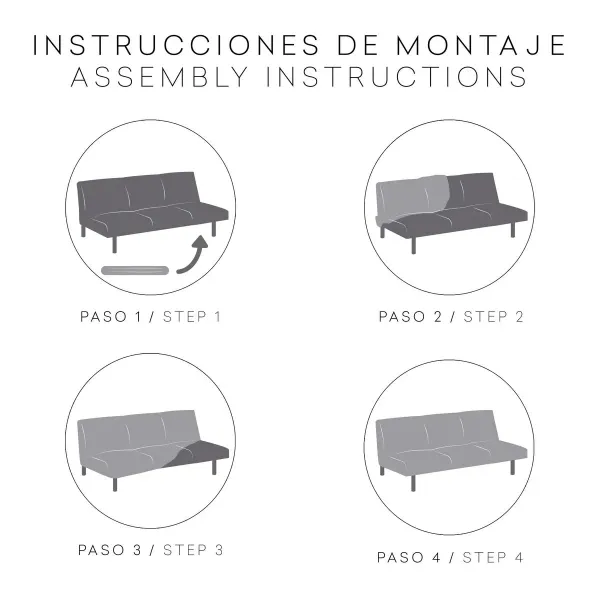 INSTRUCCIONES DE MONTAJE
ASSEMBLY INSTRUCTIONS

PASO 1 / STEP 1

PASO 2 / STEP 2

PASO 3 / STEP 3

PASO 4 / STEP 4