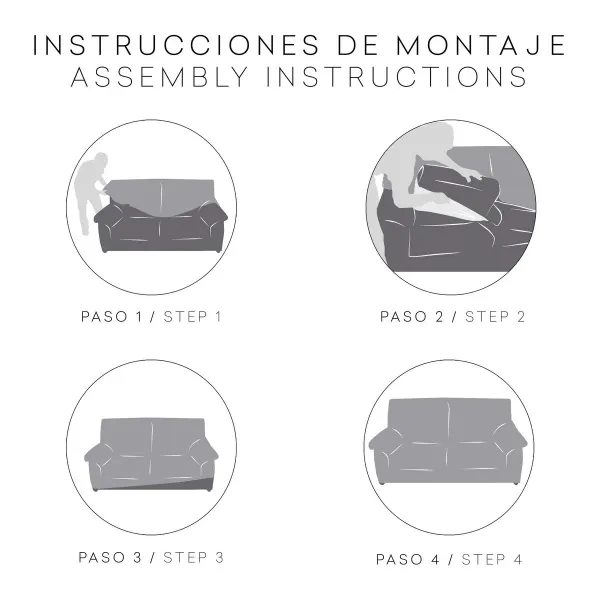 INSTRUCCIONES DE MONTAJE
ASSEMBLY INSTRUCTIONS

PASO 1 / STEP 1

PASO 2 / STEP 2

PASO 3 / STEP 3

PASO 4 / STEP 4