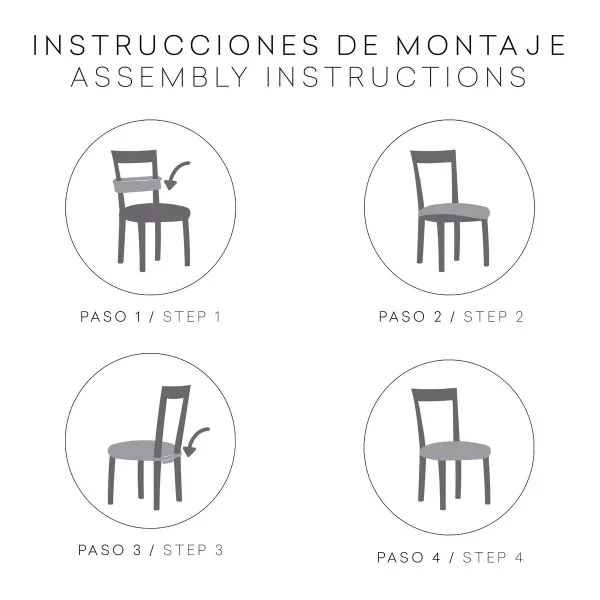 INSTRUCCIONES DE MONTAJE
ASSEMBLY INSTRUCTIONS

PASO 1 / STEP 1

PASO 2 / STEP 2

PASO 3 / STEP 3

PASO 4 / STEP 4