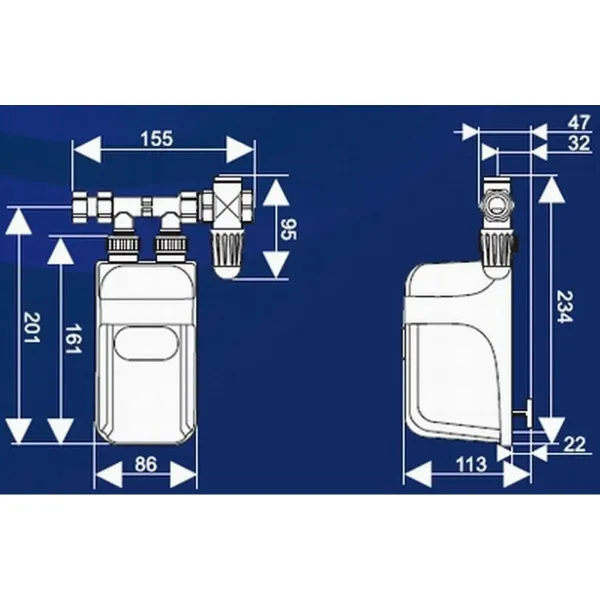 155
95
201
161
86
47
32
234
22
113