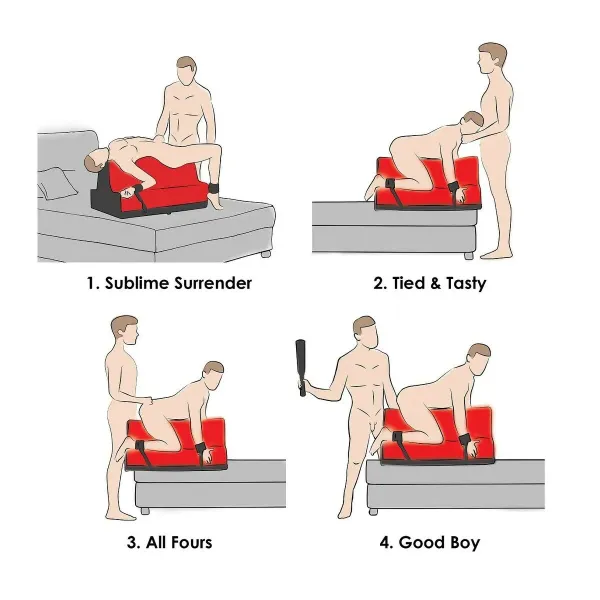 1. Sublime Surrender

2. Tied & Tasty

3. All Fours

4. Good Boy