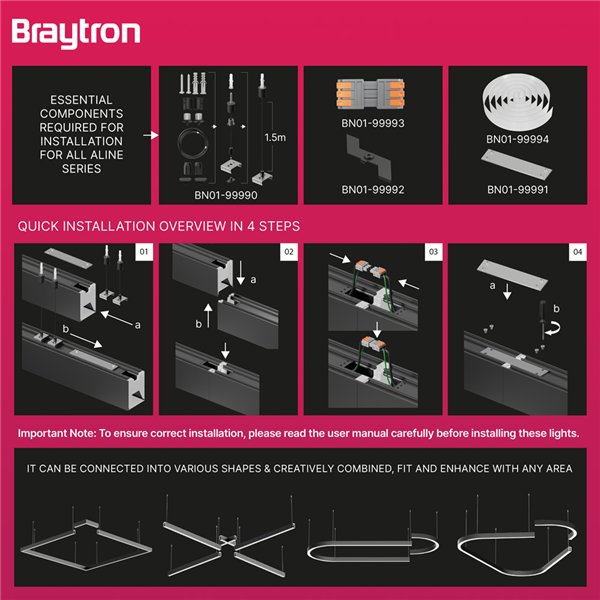 Braytron

ESSENTIAL COMPONENTS REQUIRED FOR INSTALLATION FOR ALL ALINE SERIES

1.5m

BN01-99990

BN01-99993

BN01-99992

BN01-99994

BN01-99991

QUICK INSTALLATION OVERVIEW IN 4 STEPS

01

a

b

02

a

b

03

04

a

b

Important Note: To ensure correct installation, please read the user manual carefully before installing these lights.

IT CAN BE CONNECTED INTO VARIOUS SHAPES & CREATIVELY COMBINED, FIT AND ENHANCE WITH ANY AREA