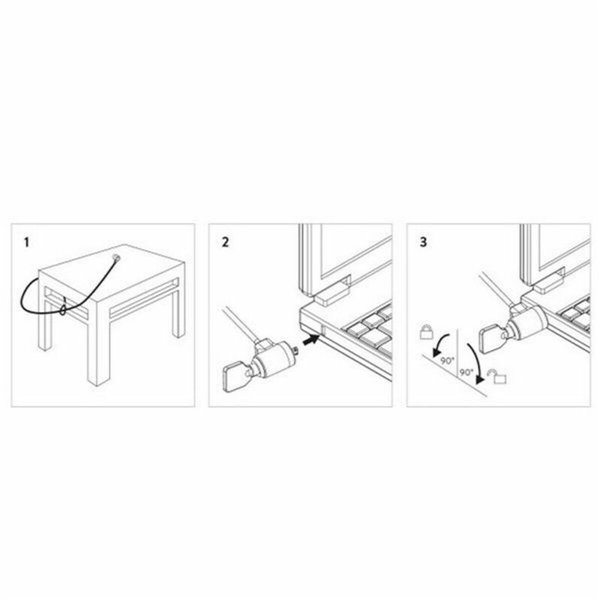 1

2

3

90°

90°