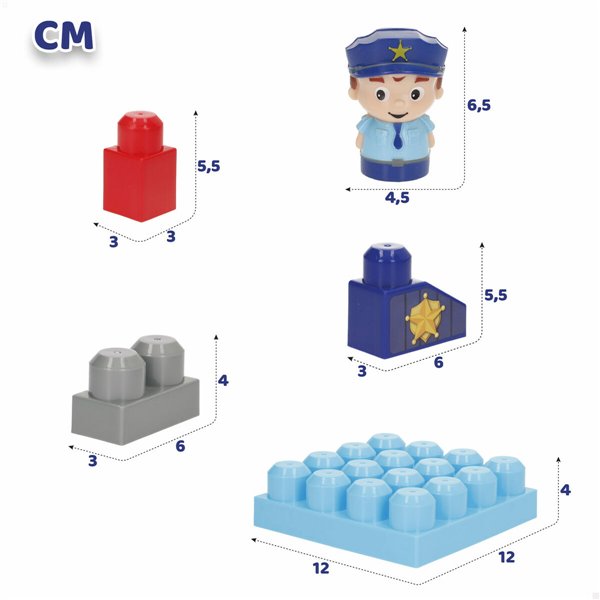 CM

6,5

4,5

5,5

3 3

5,5

3 6

4

3 6

4

12 12