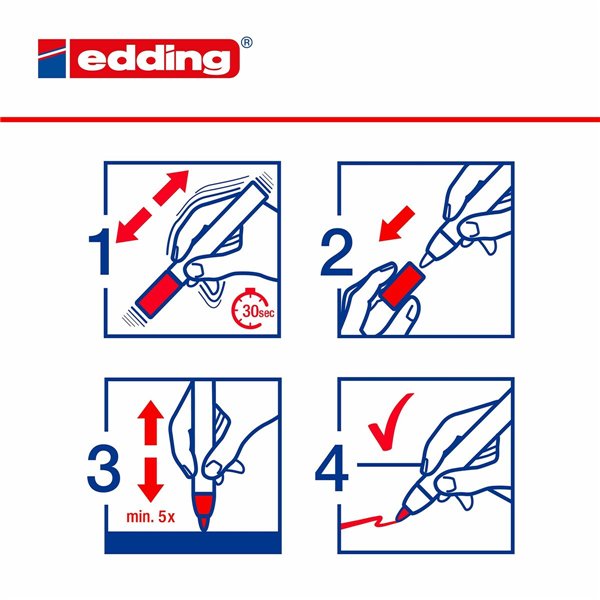 edding®

1

30sec

2

3

min. 5x

4