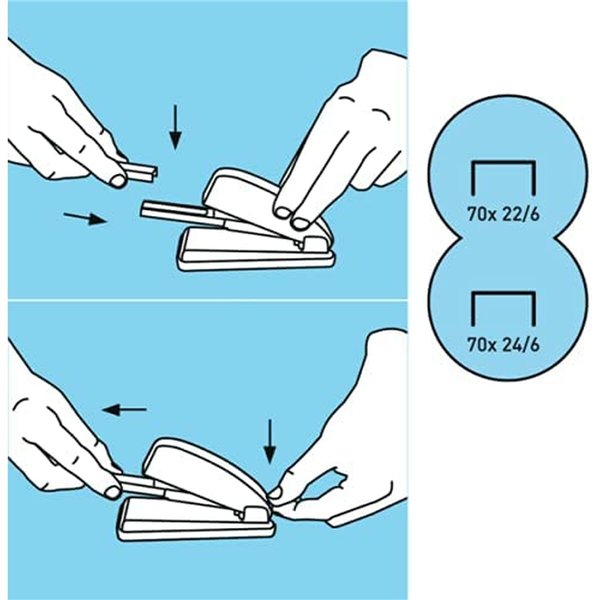 70x 22/6

70x 24/6