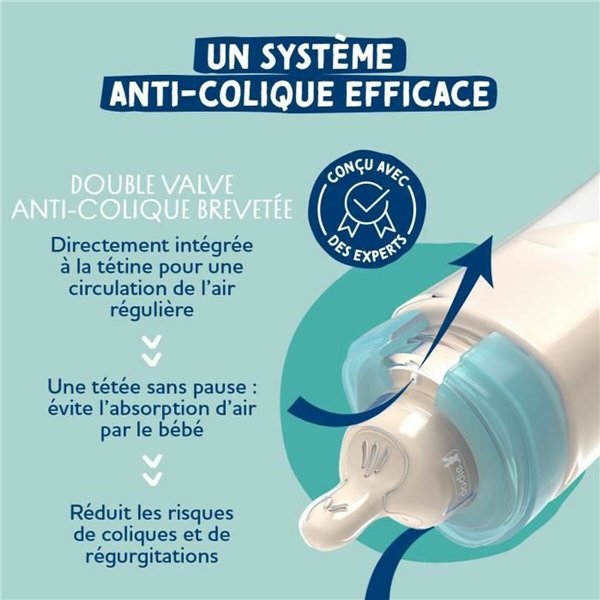 UN SYSTÈME
ANTI-COLIQUE EFFICACE

DOUBLE VALVE
ANTI-COLIQUE BREVETÉE

CONÇU AVEC DES EXPERTS

Directement intégrée à la tétine pour une circulation de l'air régulière

Une tétée sans pause : évite l'absorption d'air par le bébé

Réduit les risques de coliques et de régurgitations

dodie